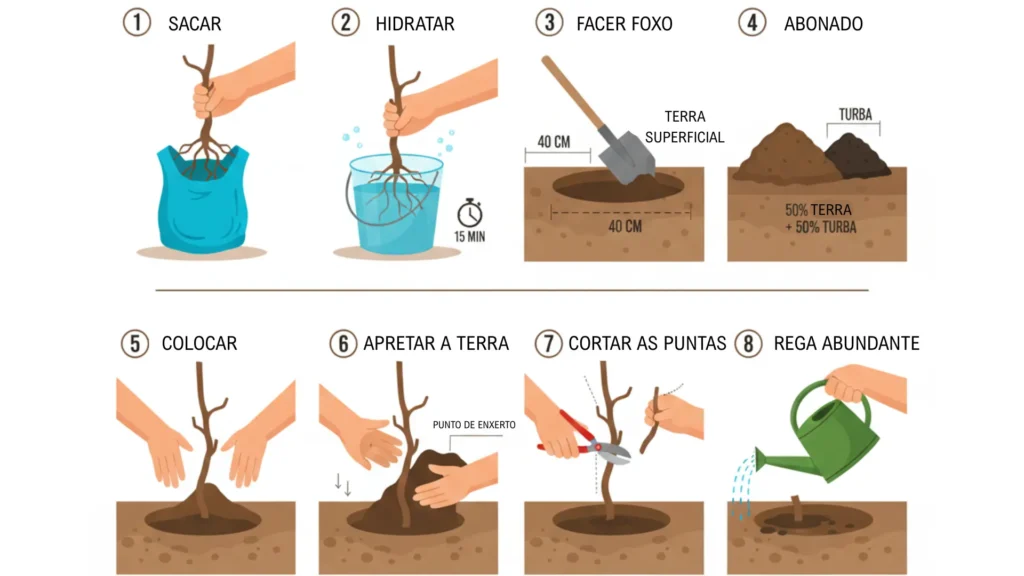 1 SACAR

2 HIDRATAR

15 MIN

3 FACER FOXO

40 CM

TERRA SUPERFICIAL

40 CM

4 ABONADO

TURBA

50% TERRA + 50% TURBA

5 COLOCAR

6 APRETAR A TERRA

PUNTO DE ENXERTO

7 CORTAR AS PUNTAS

8 REGA ABUNDANTE